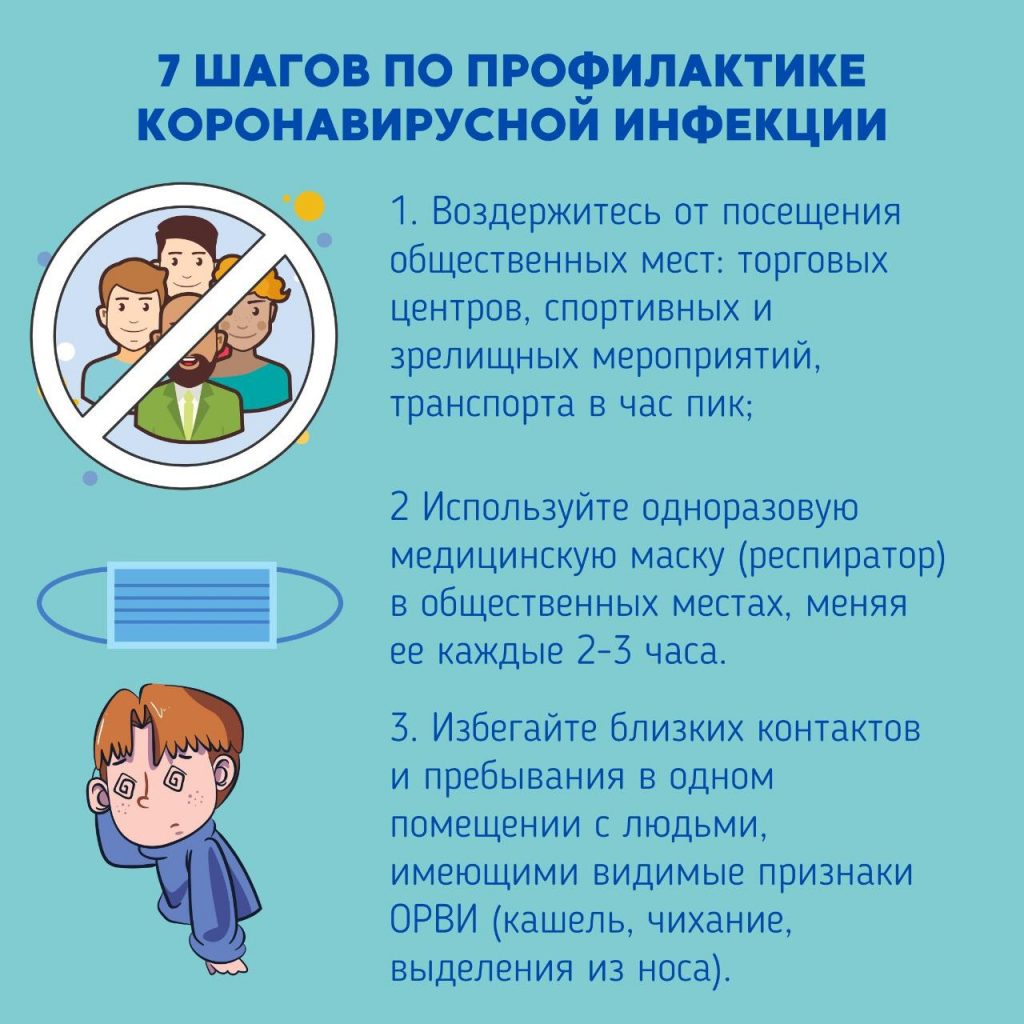 7 ШАГОВ ПО ПРОФИЛАКТИКЕ КОРОНАВИРУСНОЙ ИНФЕКЦИИ

1. Воздержитесь от посещения общественных мест: торговых центров, спортивных и зрелищных мероприятий, транспорта в час пик;

2 Используйте одноразовую медицинскую маску (респиратор) в общественных местах, меняя ее каждые 2-3 часа.

3. Избегайте близких контактов и пребывания в одном помещении с людьми, имеющими видимые признаки ОРВИ (кашель, чихание, выделения из носа).